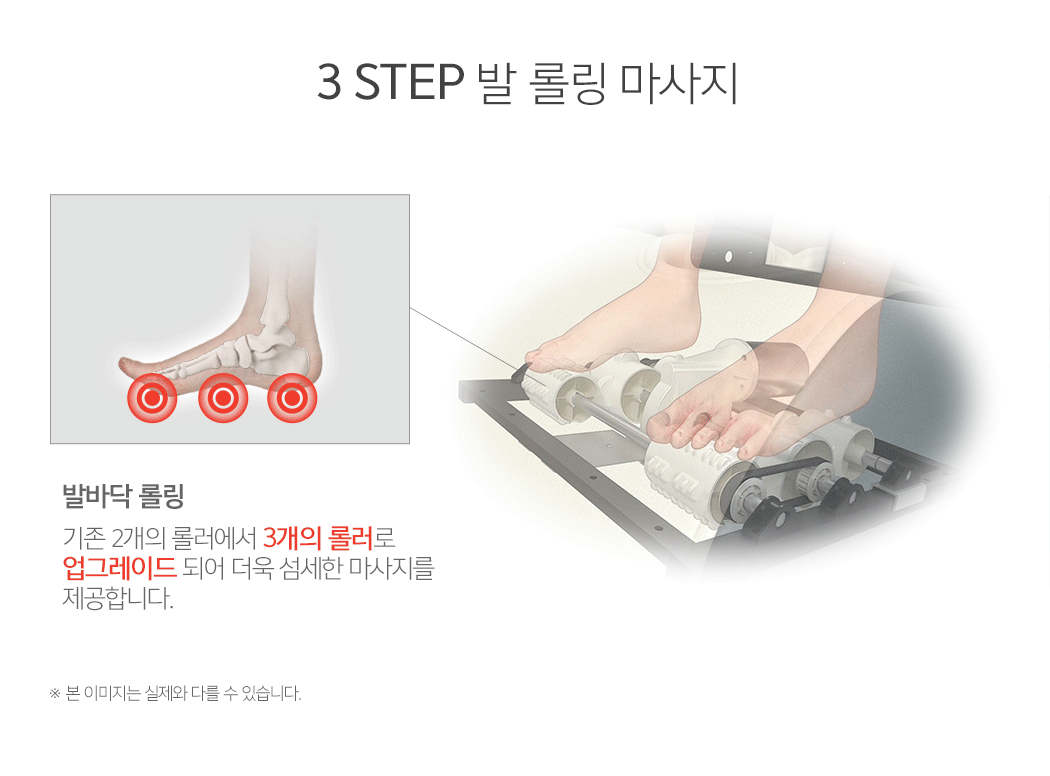 3 STEP 발 롤링 마사지

발바닥 롤링

기존 2개의 롤러에서 3개의 롤러로 업그레이드 되어 더욱 섬세한 마사지를 제공합니다.

※ 본 이미지는 실제와 다를 수 있습니다.